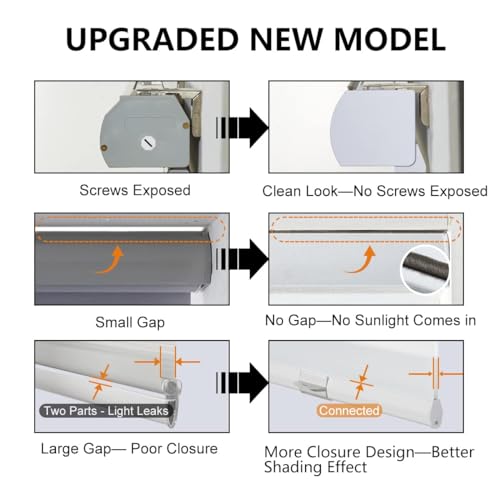 UPGRADED NEW MODEL

Screws Exposed

Clean Look—No Screws Exposed

Small Gap

No Gap—No Sunlight Comes in

Two Parts - Light Leaks

Large Gap— Poor Closure

Connected

More Closure Design—Better Shading Effect